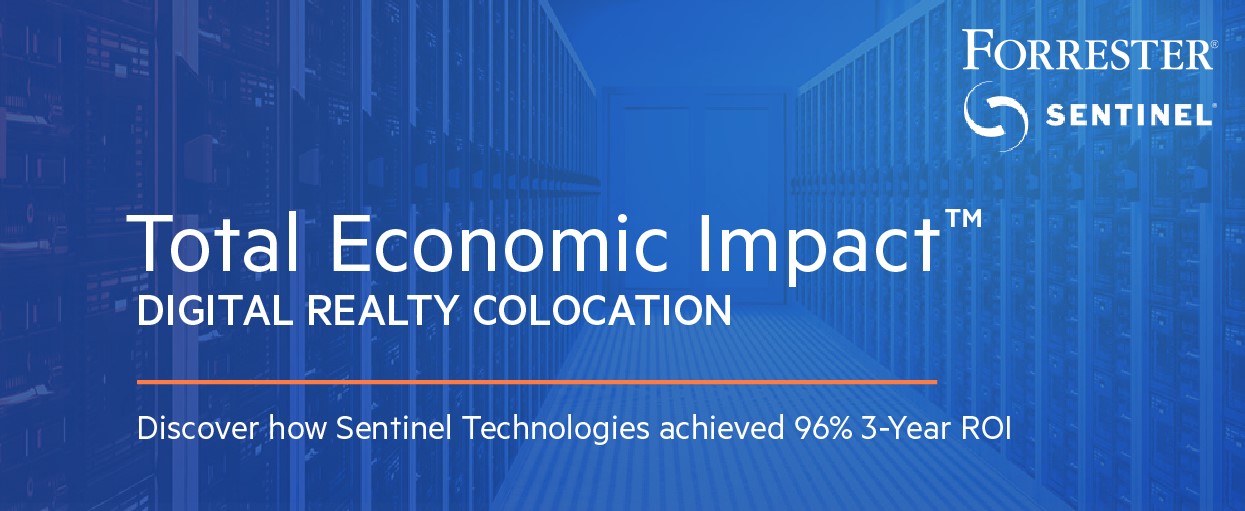 FORRESTER®

SENTINEL®

Total Economic Impact™
DIGITAL REALTY COLOCATION

Discover how Sentinel Technologies achieved 96% 3-Year ROI